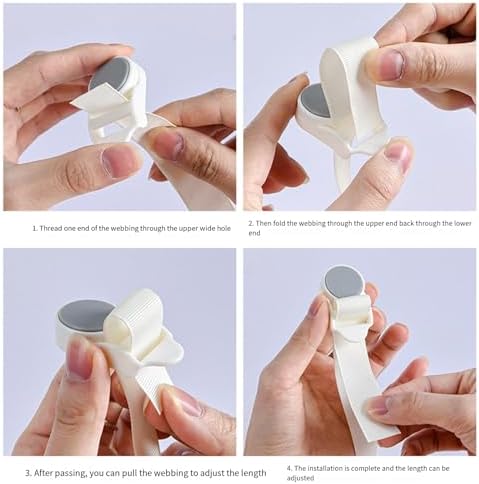 1. Thread one end of the webbing through the upper wide hole

2. Then fold the webbing through the upper end back through the lower end

3. After passing, you can pull the webbing to adjust the length

4. The installation is complete and the length can be adjusted