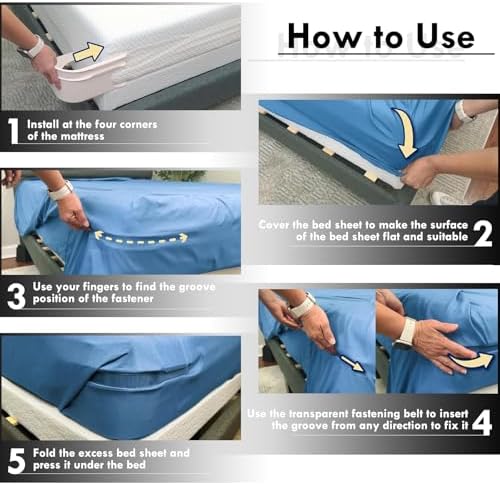 How to Use

1 Install at the four corners of the mattress

Cover the bed sheet to make the surface of the bed sheet flat and suitable 2

3 Use your fingers to find the groove position of the fastener

Use the transparent fastening belt to insert the groove from any direction to fix it 4

5 Fold the excess bed sheet and press it under the bed