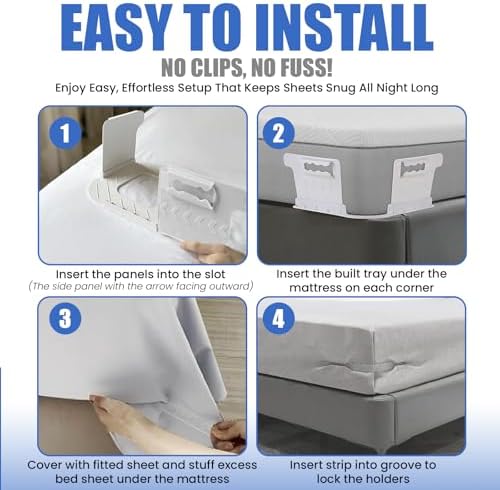 EASY TO INSTALL

NO CLIPS, NO FUSS!

Enjoy Easy, Effortless Setup That Keeps Sheets Snug All Night Long

1

Insert the panels into the slot
(The side panel with the arrow facing outward)

2

Insert the built tray under the mattress on each corner

3

Cover with fitted sheet and stuff excess bed sheet under the mattress

4

Insert strip into groove to lock the holders