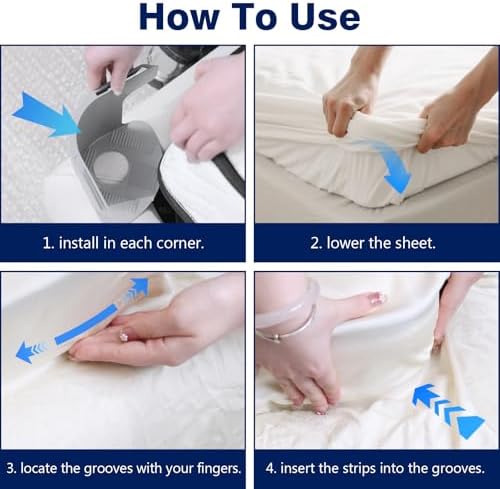 How To Use

1. install in each corner.

2. lower the sheet.

3. locate the grooves with your fingers.

4. insert the strips into the grooves.