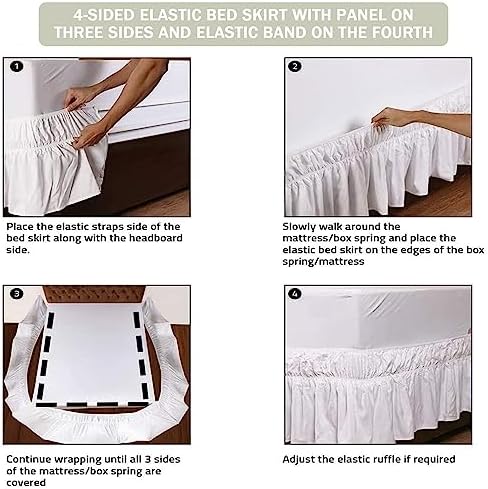 4-SIDED ELASTIC BED SKIRT WITH PANEL ON THREE SIDES AND ELASTIC BAND ON THE FOURTH

1

Place the elastic straps side of the bed skirt along with the headboard side.

2

Slowly walk around the mattress/box spring and place the elastic bed skirt on the edges of the box spring/mattress

3

Continue wrapping until all 3 sides of the mattress/box spring are covered

4

Adjust the elastic ruffle if required