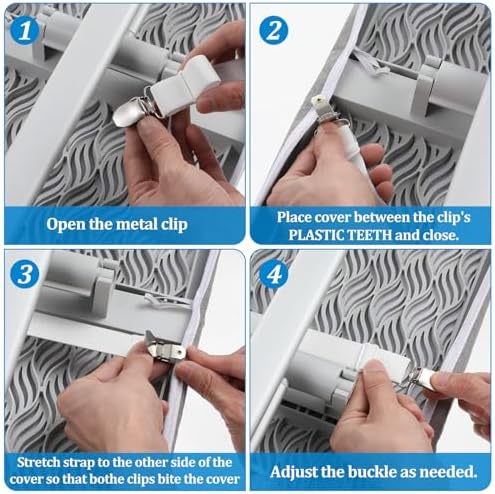 1

Open the metal clip

2

Place cover between the clip's PLASTIC TEETH and close.

3

Stretch strap to the other side of the cover so that bothe clips bite the cover

4

Adjust the buckle as needed.