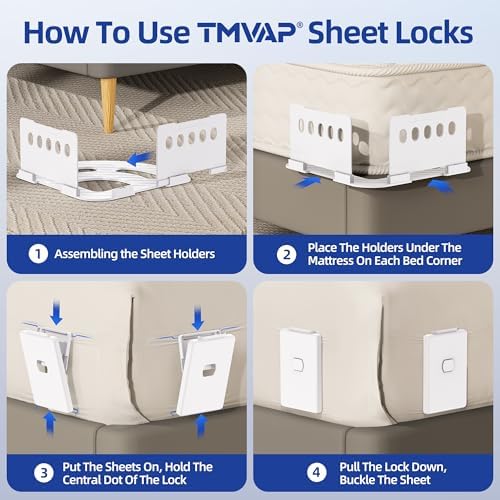 How To Use TMVAP® Sheet Locks

1 Assembling the Sheet Holders

2 Place The Holders Under The Mattress On Each Bed Corner

3 Put The Sheets On, Hold The Central Dot Of The Lock

4 Pull The Lock Down, Buckle The Sheet