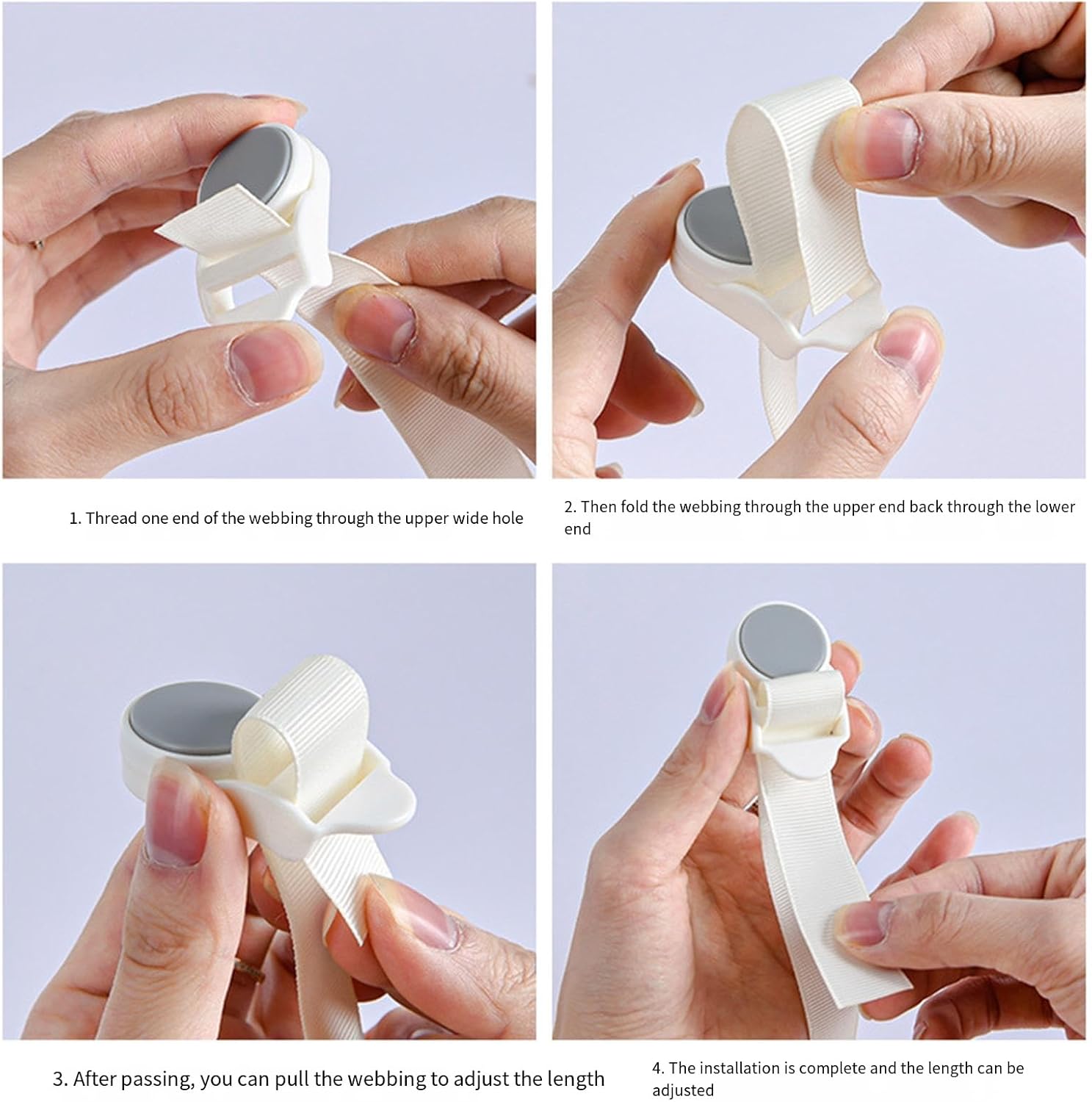 1. Thread one end of the webbing through the upper wide hole

2. Then fold the webbing through the upper end back through the lower end

3. After passing, you can pull the webbing to adjust the length

4. The installation is complete and the length can be adjusted