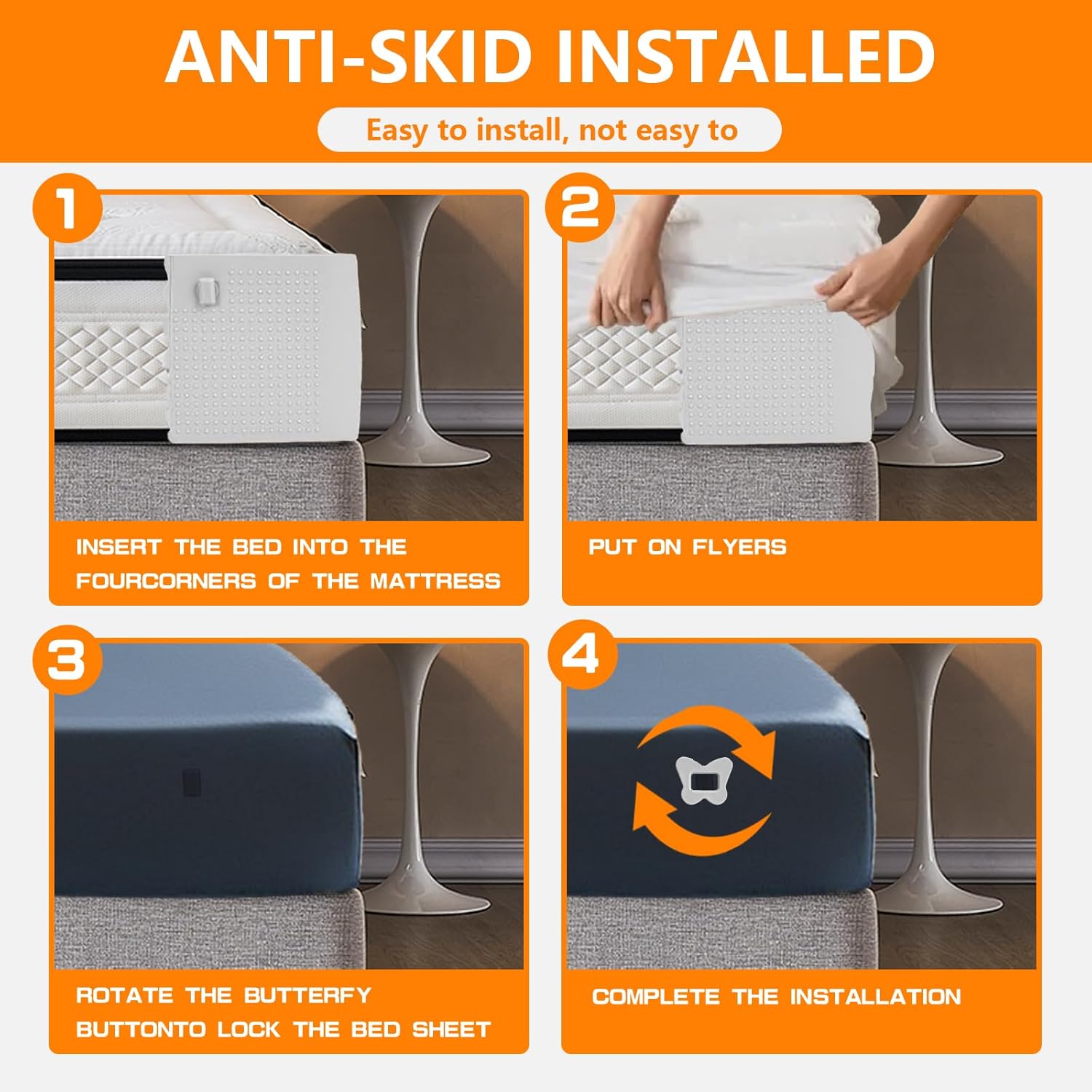 ANTI-SKID INSTALLED

Easy to install, not easy to

1

INSERT THE BED INTO THE FOURCORNERS OF THE MATTRESS

2

PUT ON FLYERS

3

ROTATE THE BUTTERFY BUTTONTO LOCK THE BED SHEET

4

COMPLETE THE INSTALLATION