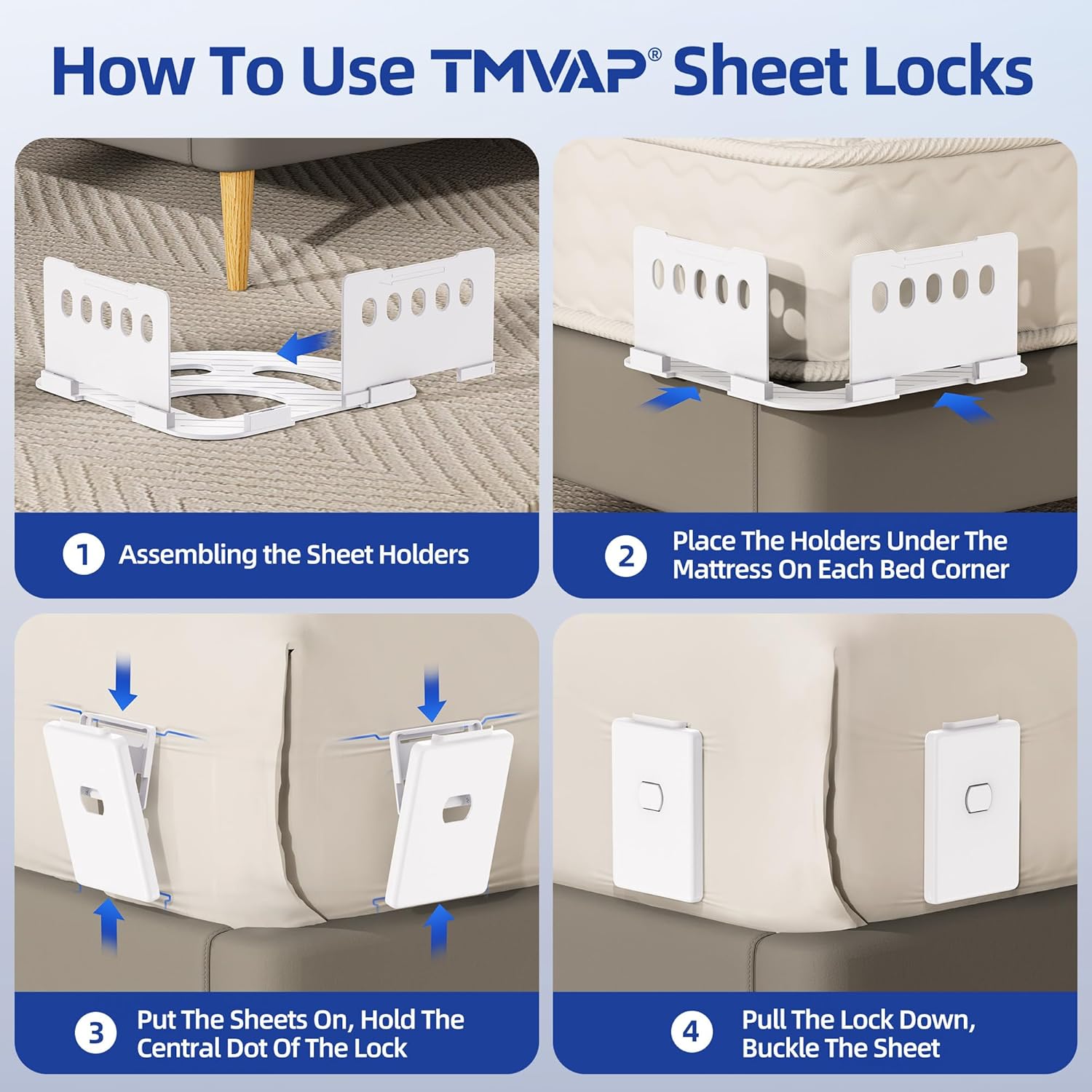 How To Use TMVAP® Sheet Locks

1 Assembling the Sheet Holders

2 Place The Holders Under The Mattress On Each Bed Corner

3 Put The Sheets On, Hold The Central Dot Of The Lock

4 Pull The Lock Down, Buckle The Sheet